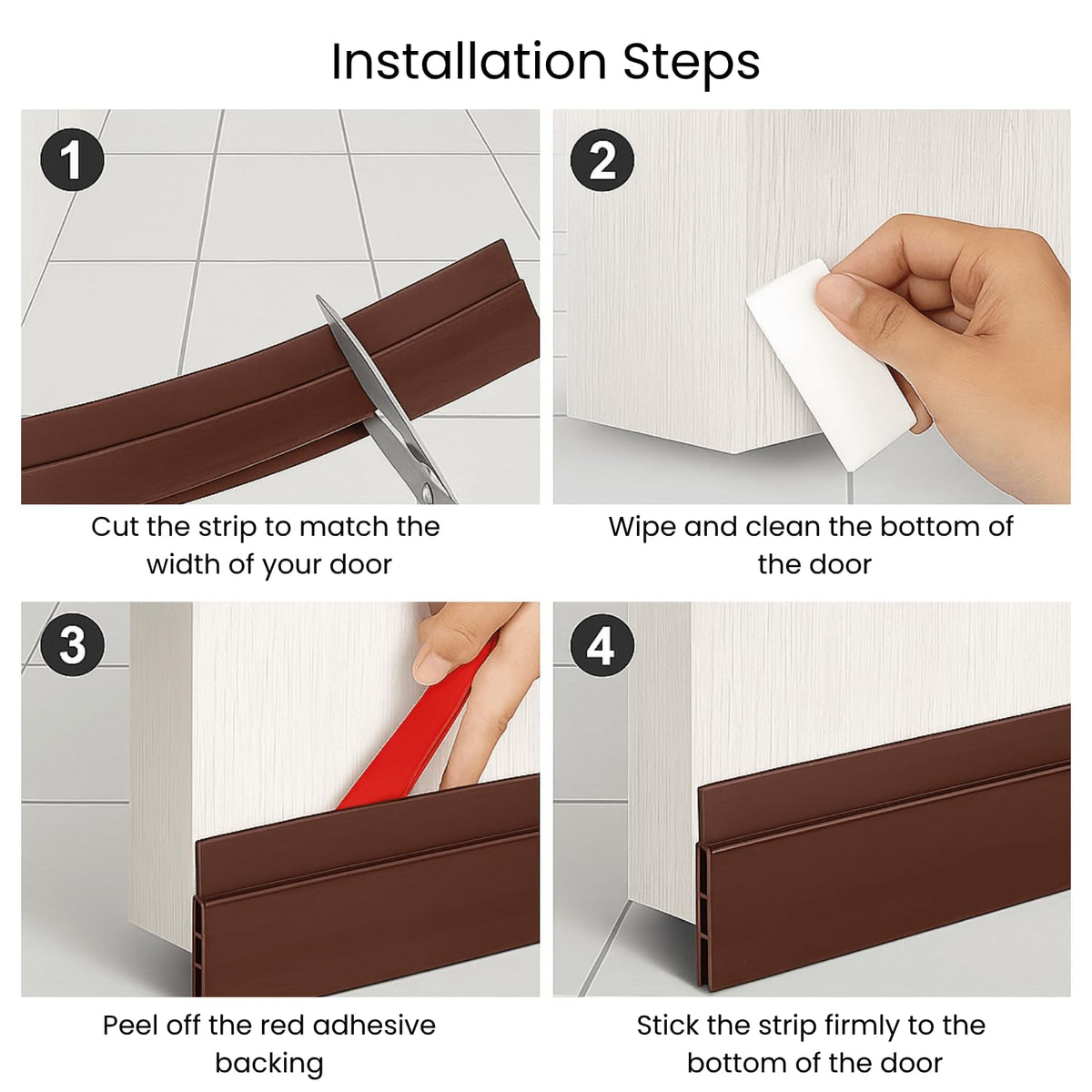 Installation Steps

1

Cut the strip to match the width of your door

2

Wipe and clean the bottom of the door

3

Peel off the red adhesive backing

4

Stick the strip firmly to the bottom of the door