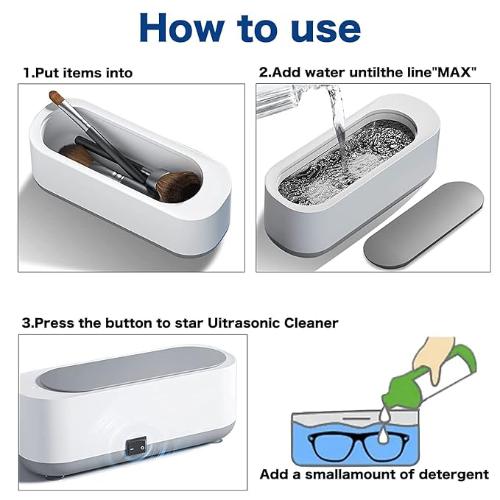 How to use

1.Put items into

2.Add water untilthe line"MAX"

3.Press the button to star Uitrasonic Cleaner

Add a smallamount of detergent