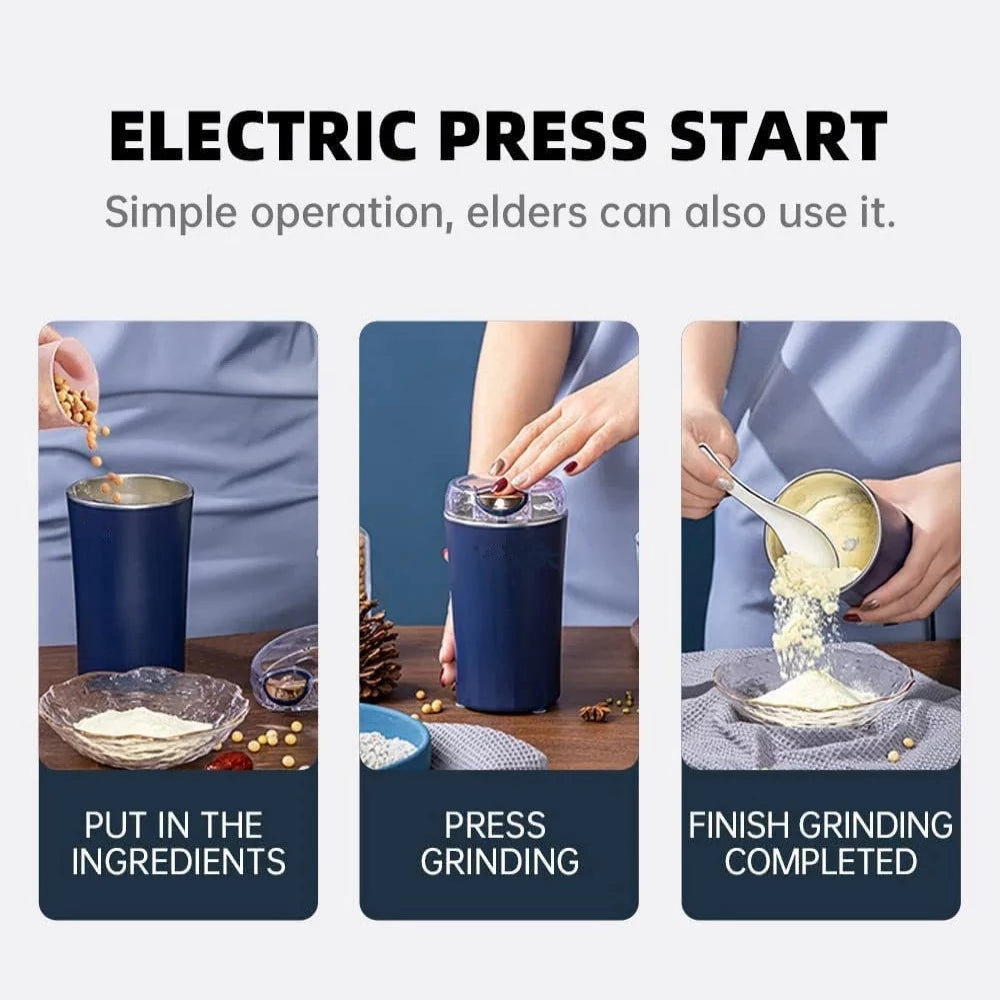 ELECTRIC PRESS START

Simple operation, elders can also use it.

PUT IN THE INGREDIENTS

PRESS GRINDING

FINISH GRINDING COMPLETED