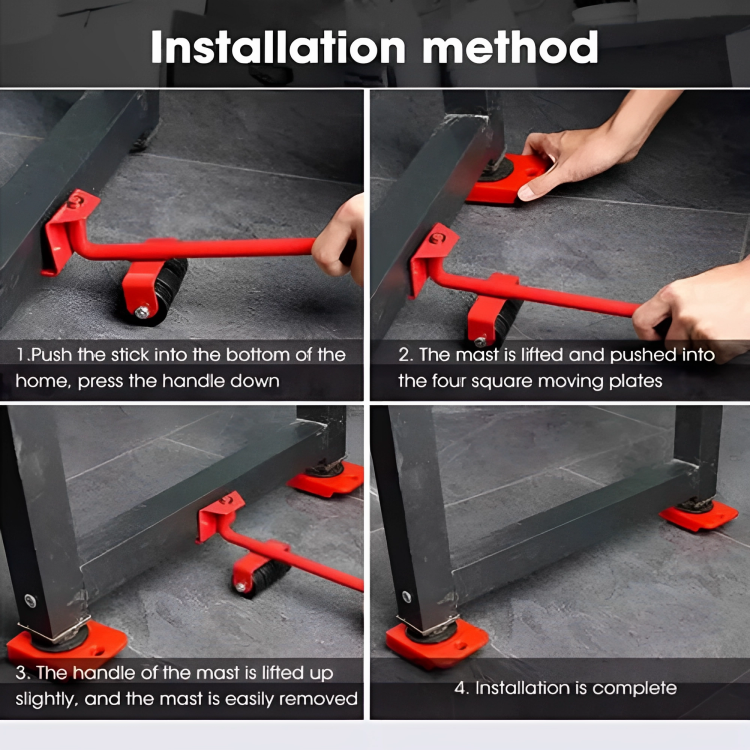 Installation method

1.Push the stick into the bottom of the home, press the handle down

2. The mast is lifted and pushed into the four square moving plates

3. The handle of the mast is lifted up slightly, and the mast is easily removed

4. Installation is complete