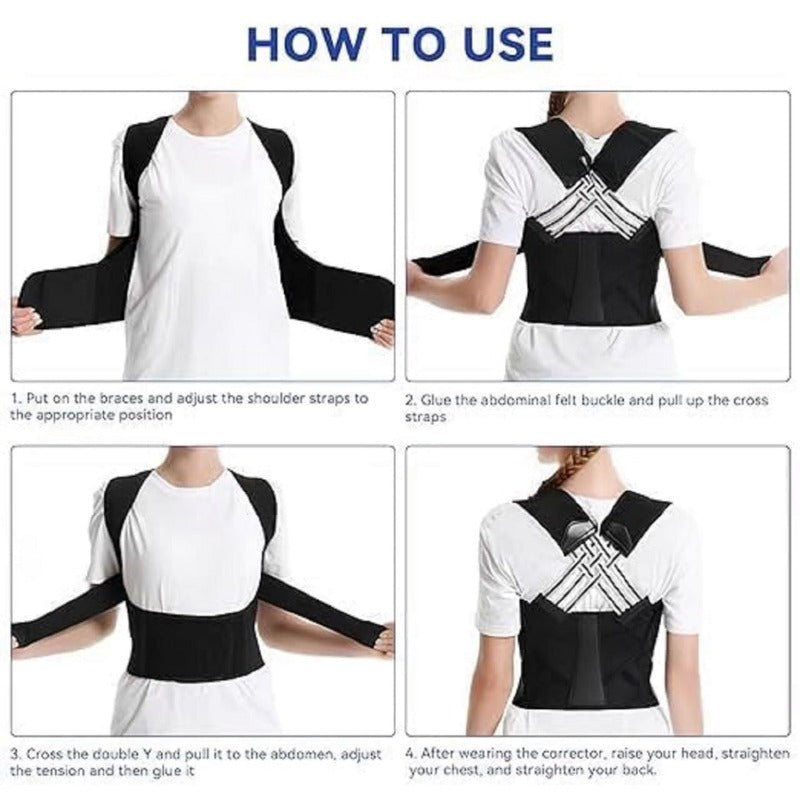 HOW TO USE

1. Put on the braces and adjust the shoulder straps to the appropriate position

2. Glue the abdominal felt buckle and pull up the cross straps

3. Cross the double Y and pull it to the abdomen, adjust the tension and then glue it

4. After wearing the corrector, raise your head, straighten your chest, and straighten your back.