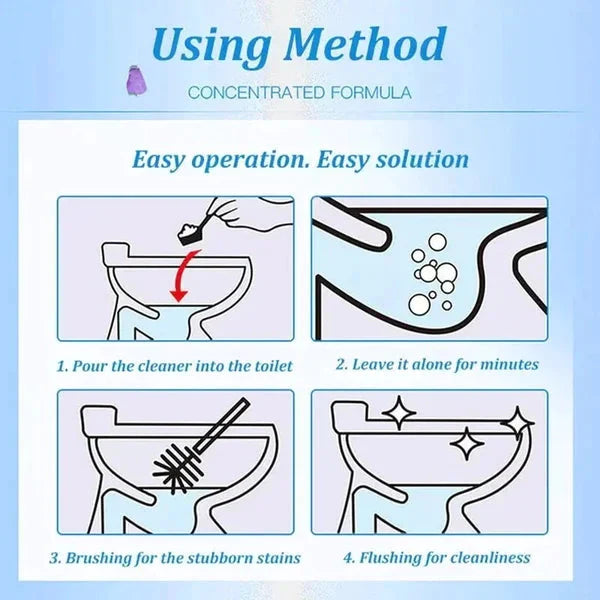 Using Method

CONCENTRATED FORMULA

Easy operation. Easy solution

1. Pour the cleaner into the toilet

2. Leave it alone for minutes

3. Brushing for the stubborn stains

4. Flushing for cleanliness