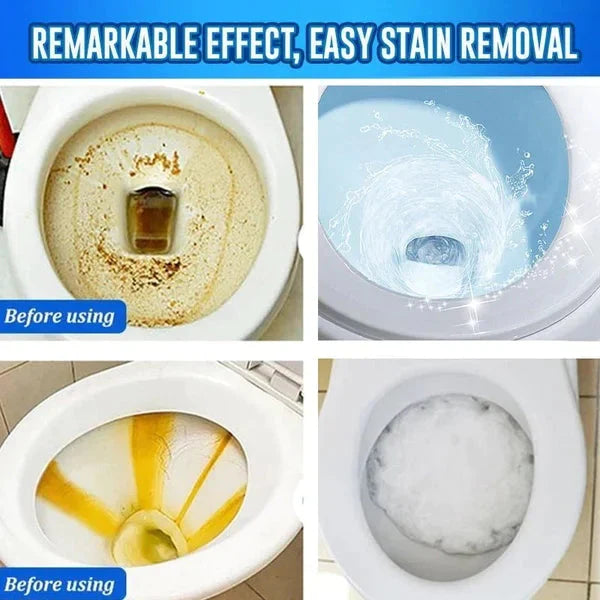 REMARKABLE EFFECT, EASY STAIN REMOVAL

Before using

Before using