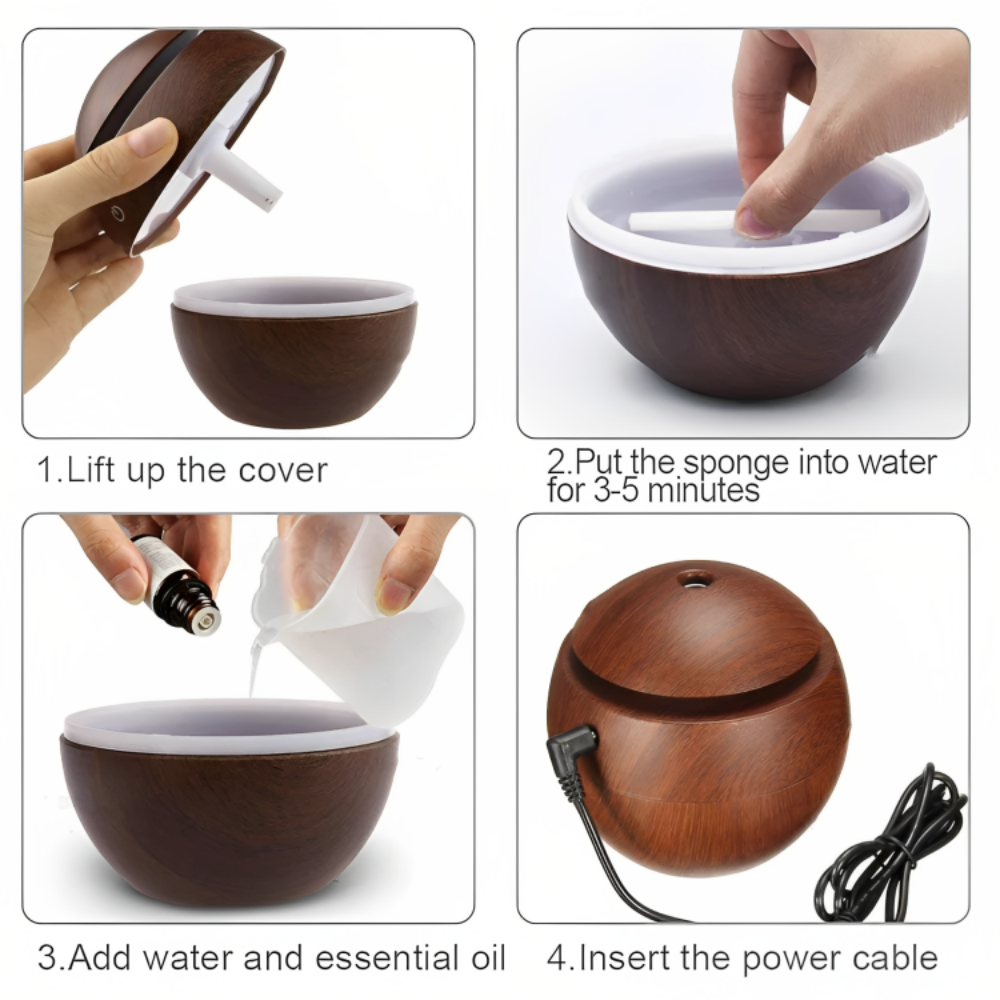 1.Lift up the cover

2.Put the sponge into water for 3-5 minutes

3.Add water and essential oil

4.Insert the power cable