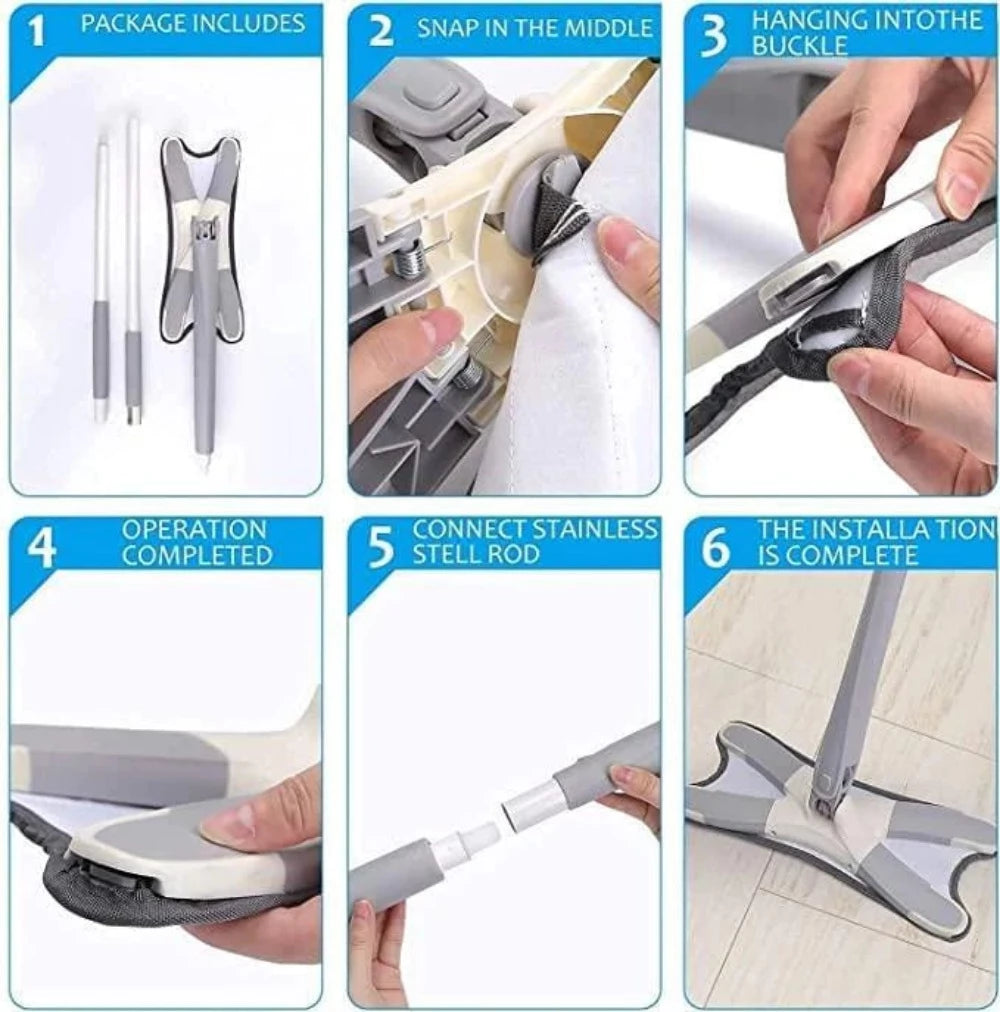 1 PACKAGE INCLUDES

2 SNAP IN THE MIDDLE

3 HANGING INTOTHE BUCKLE

4 OPERATION COMPLETED

5 CONNECT STAINLESS STELL ROD

6 THE INSTALLA TION IS COMPLETE