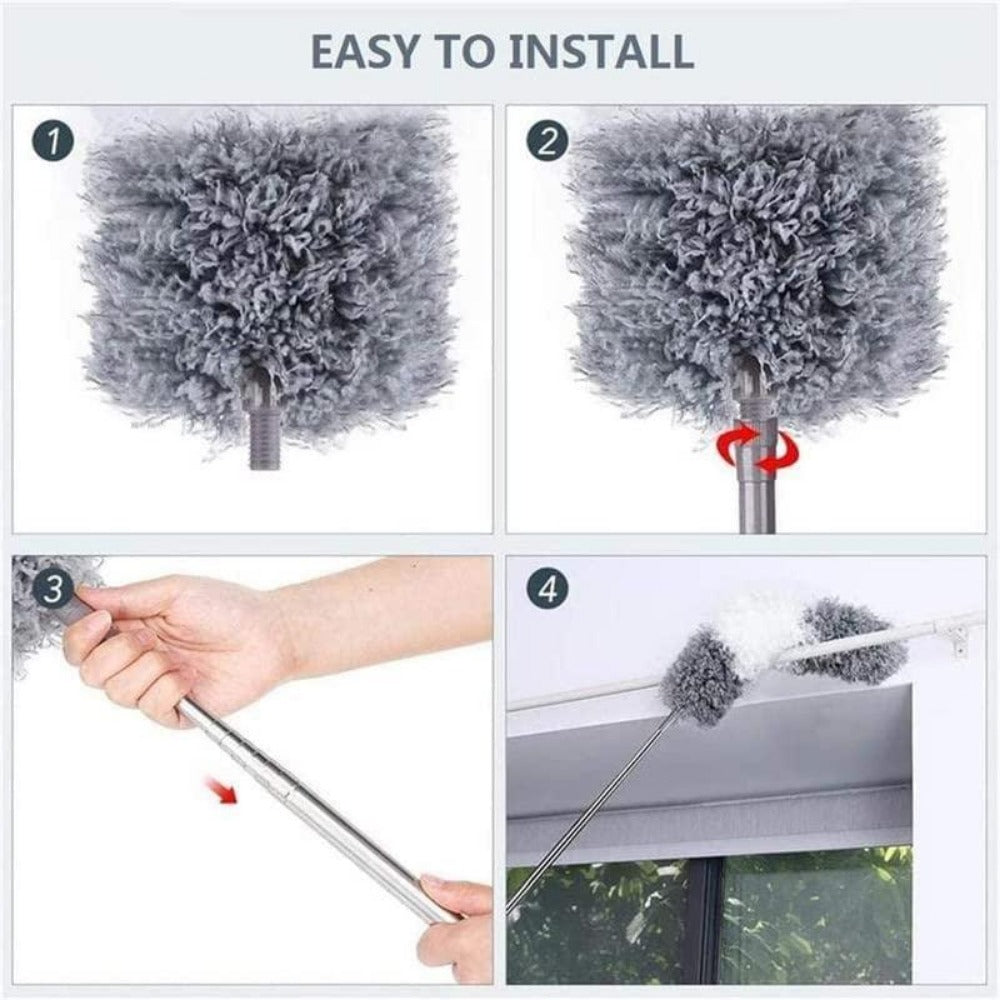 EASY TO INSTALL

1

2

3

4