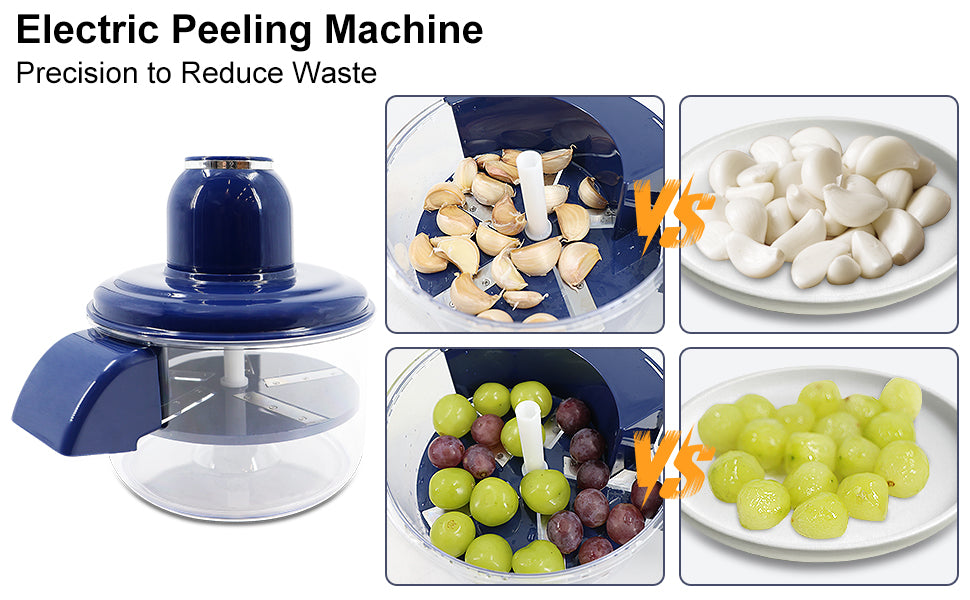 Electric Peeling Machine
Precision to Reduce Waste

VS

VS