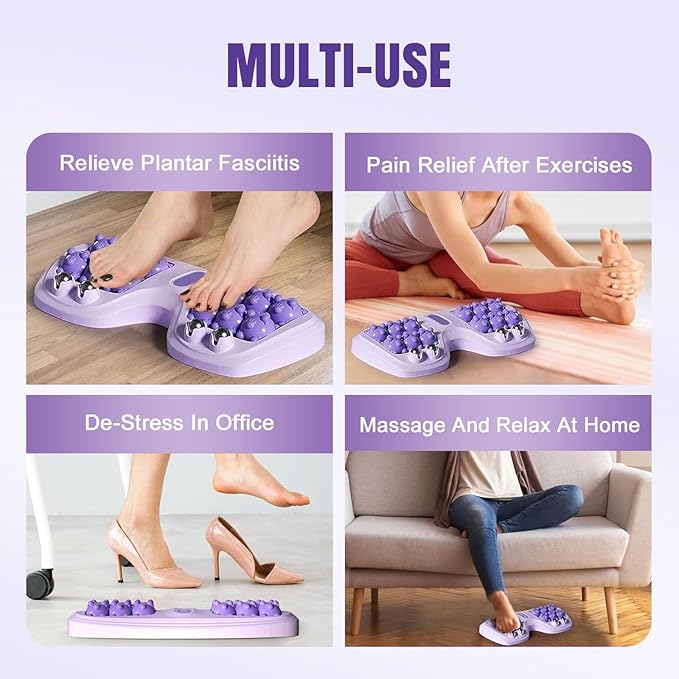 MULTI-USE

Relieve Plantar Fasciitis

Pain Relief After Exercises

De-Stress In Office

Massage And Relax At Home