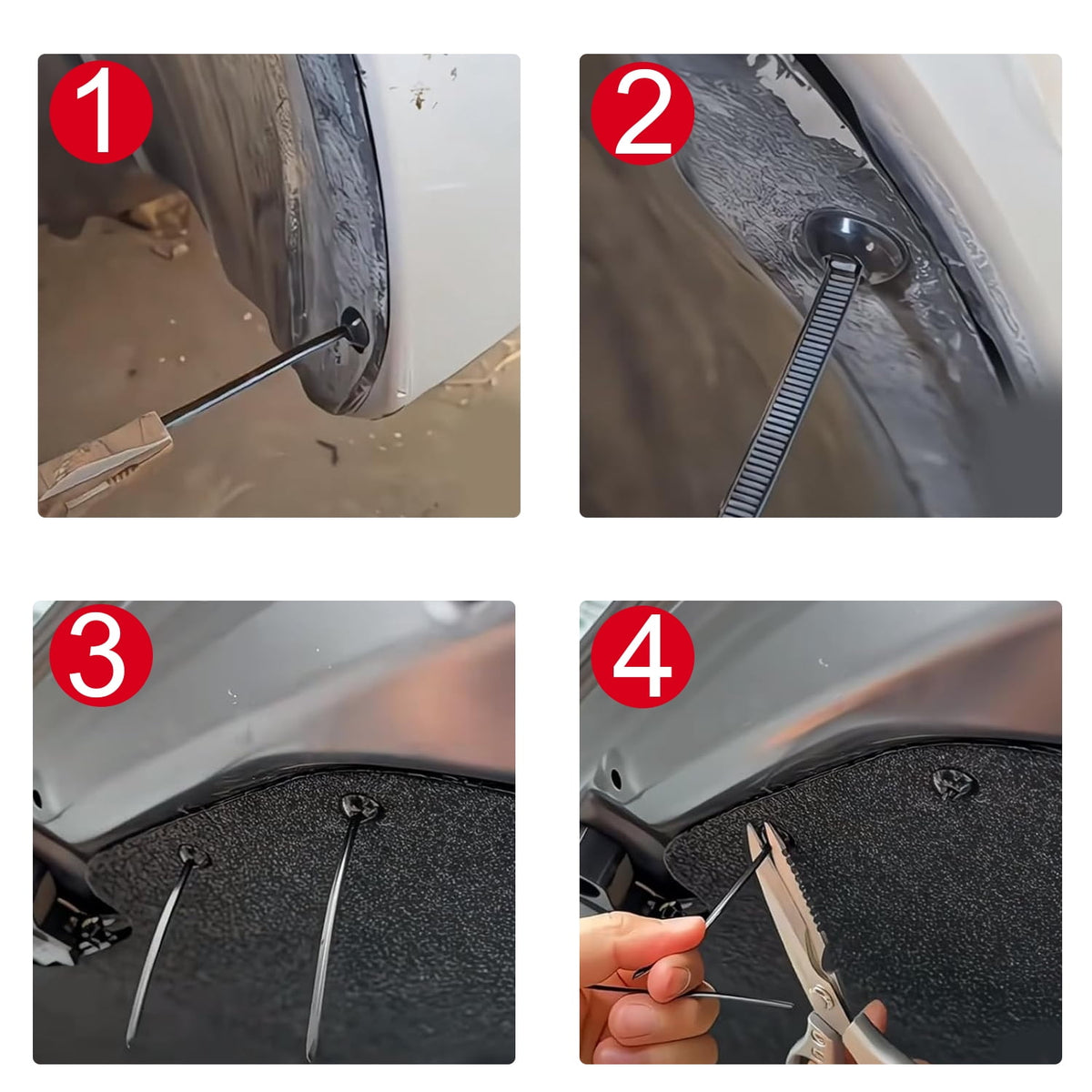 1

2

3

4